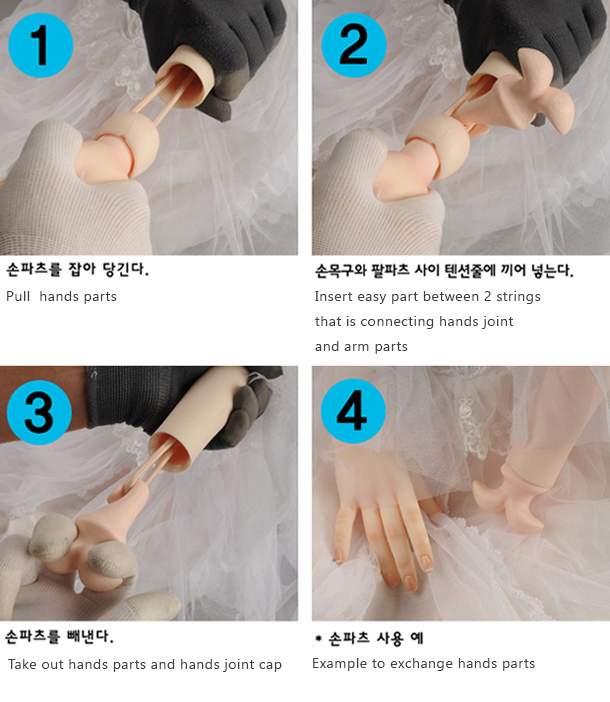 1

손파츠를 잡아 당긴다.

Pull hands parts

2

손목구와 팔파츠 사이 텐션줄에 끼어 넣는다.

Insert easy part between 2 strings that is connecting hands joint and arm parts

3

손파츠를 빼낸다.

Take out hands parts and hands joint cap

4

* 손파츠 사용 예

Example to exchange hands parts