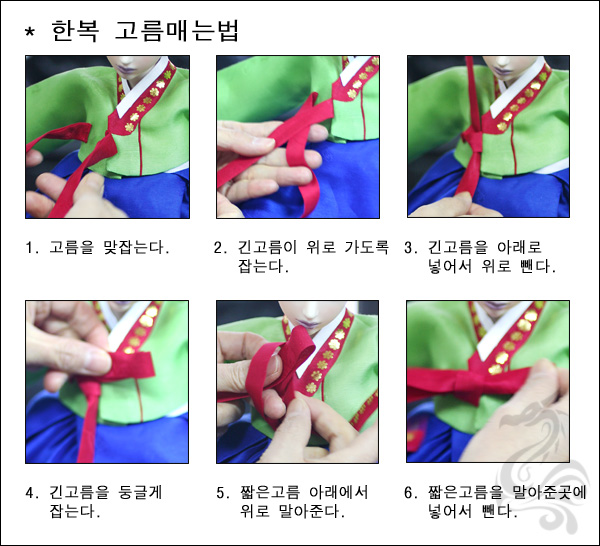 * 한복 고름매는법

1. 고름을 맞잡는다.

2. 긴고름이 위로 가도록 잡는다.

3. 긴고름을 아래로 넣어서 위로 뺀다.

4. 긴고름을 둥글게 잡는다.

5. 짧은고름 아래에서 위로 말아준다.

6. 짧은고름을 말아준곳에 넣어서 뺀다.